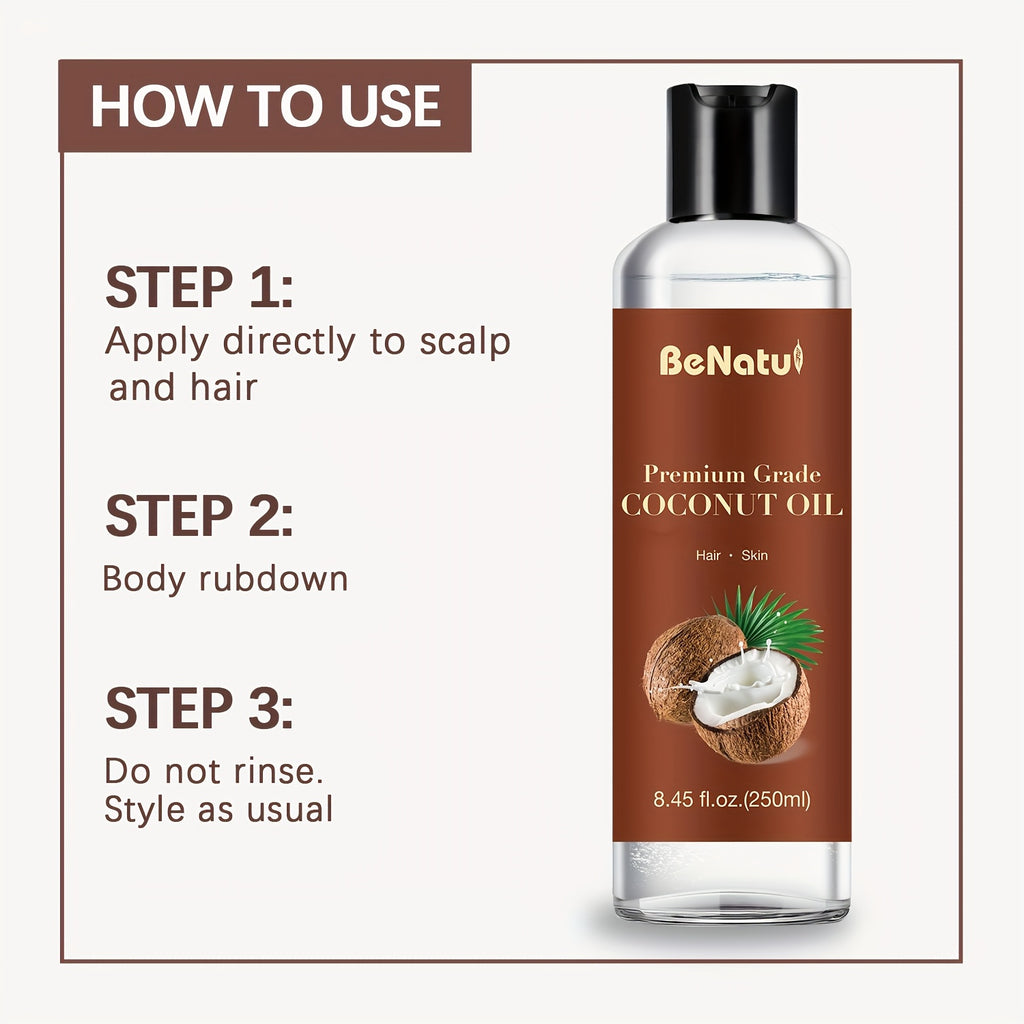 HOW TO USE

STEP 1:
Apply directly to scalp and hair

STEP 2:
Body rubdown

STEP 3:
Do not rinse.
Style as usual

BeNatu

Premium Grade
COCONUT OIL

Hair · Skin

8.45 fl.oz.(250ml)