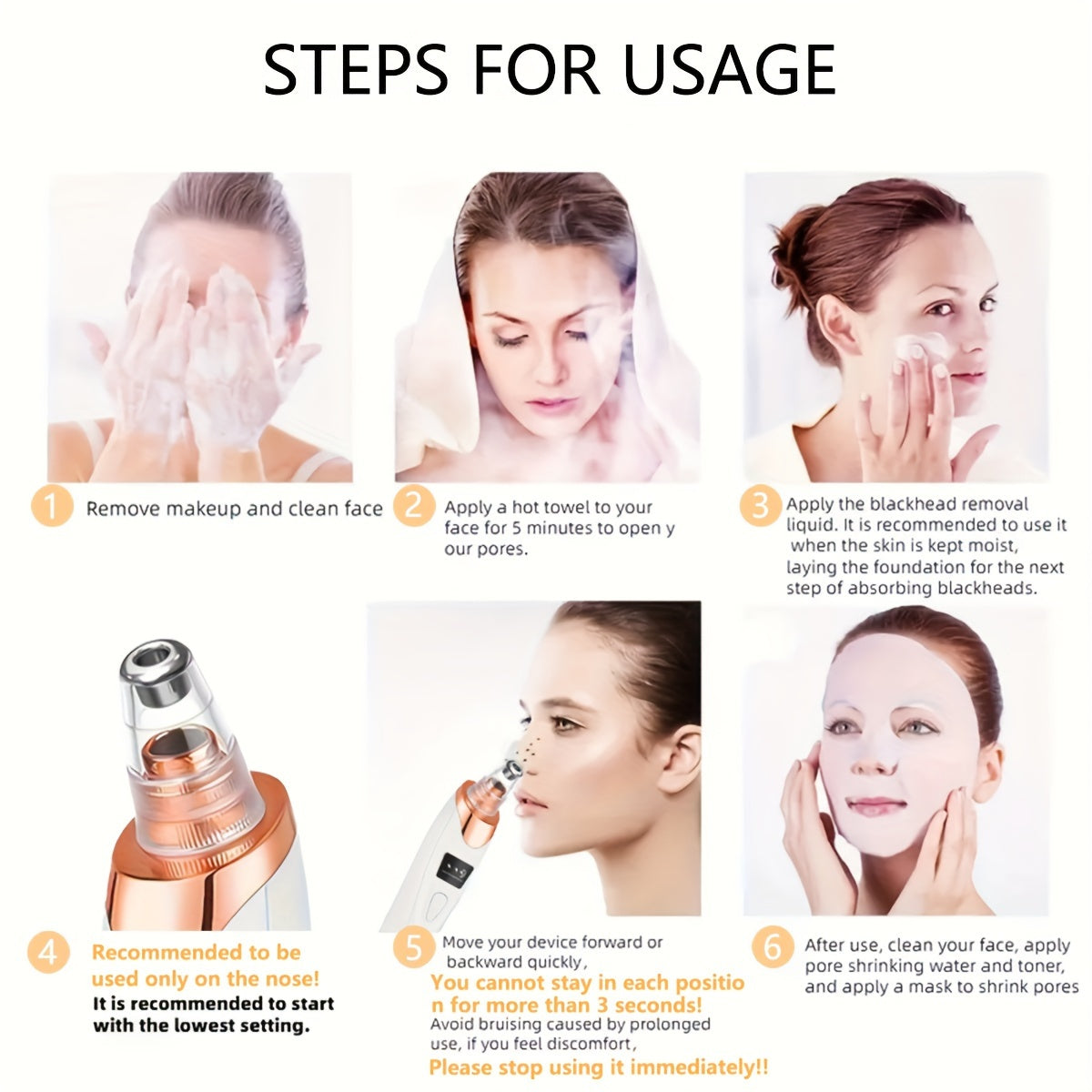 STEPS FOR USAGE

1 Remove makeup and clean face

2 Apply a hot towel to your face for 5 minutes to open y our pores.

3 Apply the blackhead removal liquid. It is recommended to use it when the skin is kept moist, laying the foundation for the next step of absorbing blackheads.

4 Recommended to be used only on the nose! It is recommended to start with the lowest setting.

5 Move your device forward or backward quickly, You cannot stay in each positio n for more than 3 seconds! Avoid bruising caused by prolonged use, if you feel discomfort, Please stop using it immediately!!

6 After use, clean your face, apply pore shrinking water and toner, and apply a mask to shrink pores