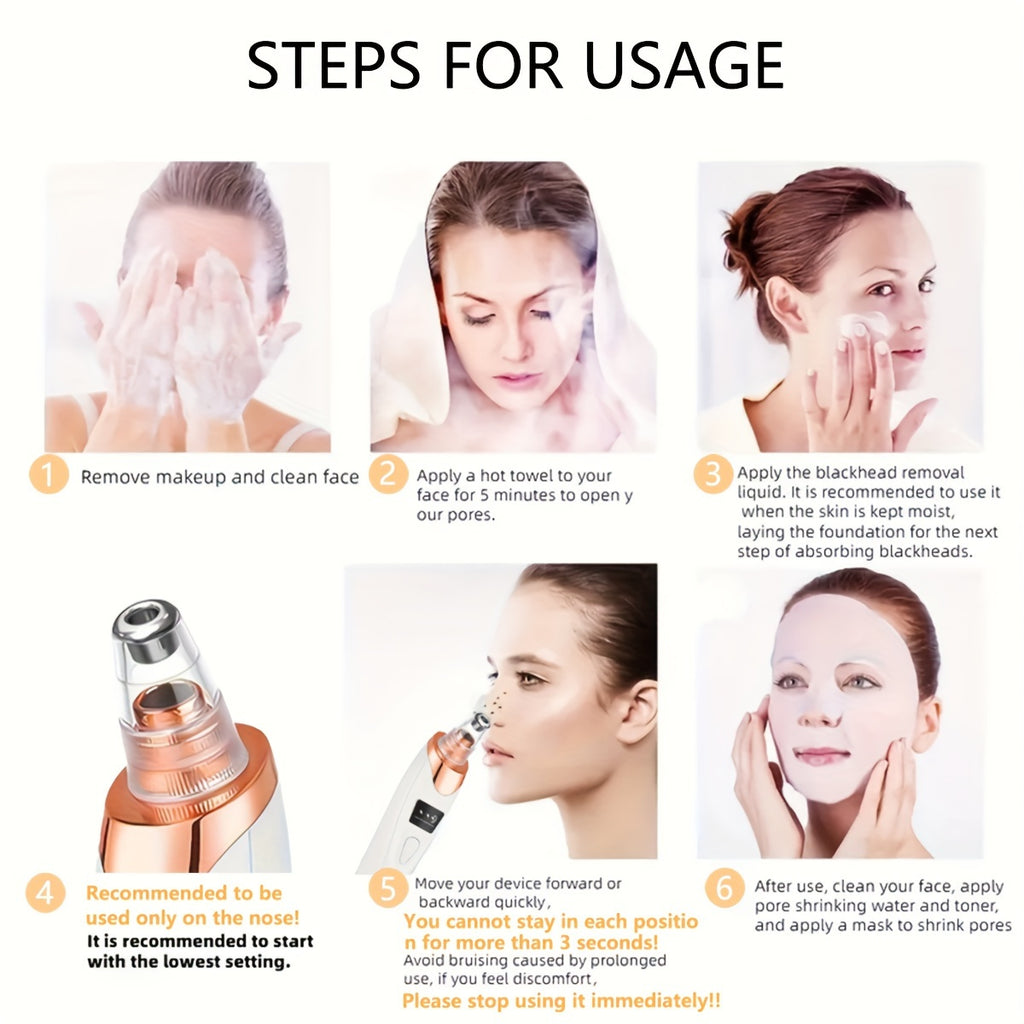 STEPS FOR USAGE

1 Remove makeup and clean face

2 Apply a hot towel to your face for 5 minutes to open y our pores.

3 Apply the blackhead removal liquid. It is recommended to use it when the skin is kept moist, laying the foundation for the next step of absorbing blackheads.

4 Recommended to be used only on the nose! It is recommended to start with the lowest setting.

5 Move your device forward or backward quickly, You cannot stay in each positio n for more than 3 seconds! Avoid bruising caused by prolonged use, if you feel discomfort, Please stop using it immediately!!

6 After use, clean your face, apply pore shrinking water and toner, and apply a mask to shrink pores